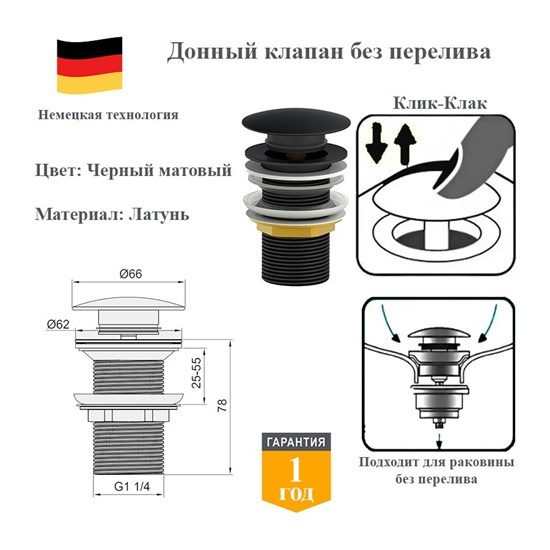 Донный клапан без перелива

Немецкая технология

Цвет: Черный матовый

Материал: Латунь

Клик-Клак

Ø66

Ø62

25-55

78

G1 1/4

ГАРАНТИЯ
1
ГОД

Подходит для раковины без перелива