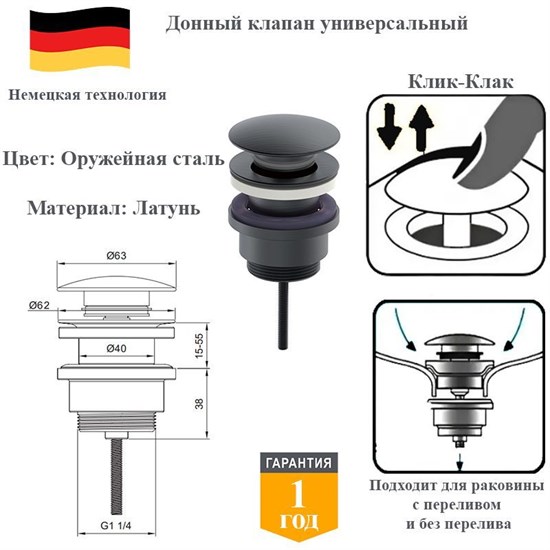 Донный клапан универсальный

Немецкая технология

Клик-Клак

Цвет: Оружейная сталь

Материал: Латунь

Ø63

Ø62

Ø40

15-55

38

G1 1/4

ГАРАНТИЯ
1
год

Подходит для раковины с переливом и без перелива